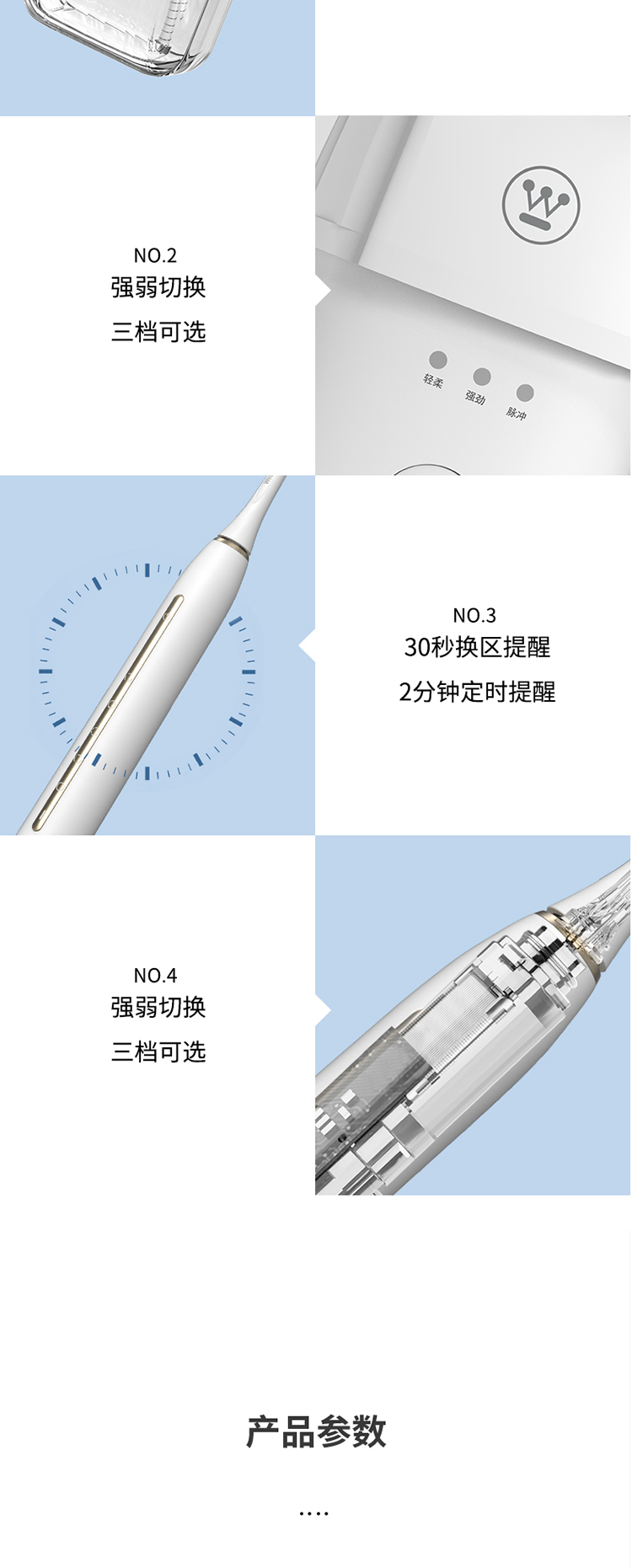 NO.2
强弱切换
三档可选

轻柔
强劲
脉冲

NO.3
30秒换区提醒
2分钟定时提醒

NO.4
强弱切换
三档可选

产品参数

....