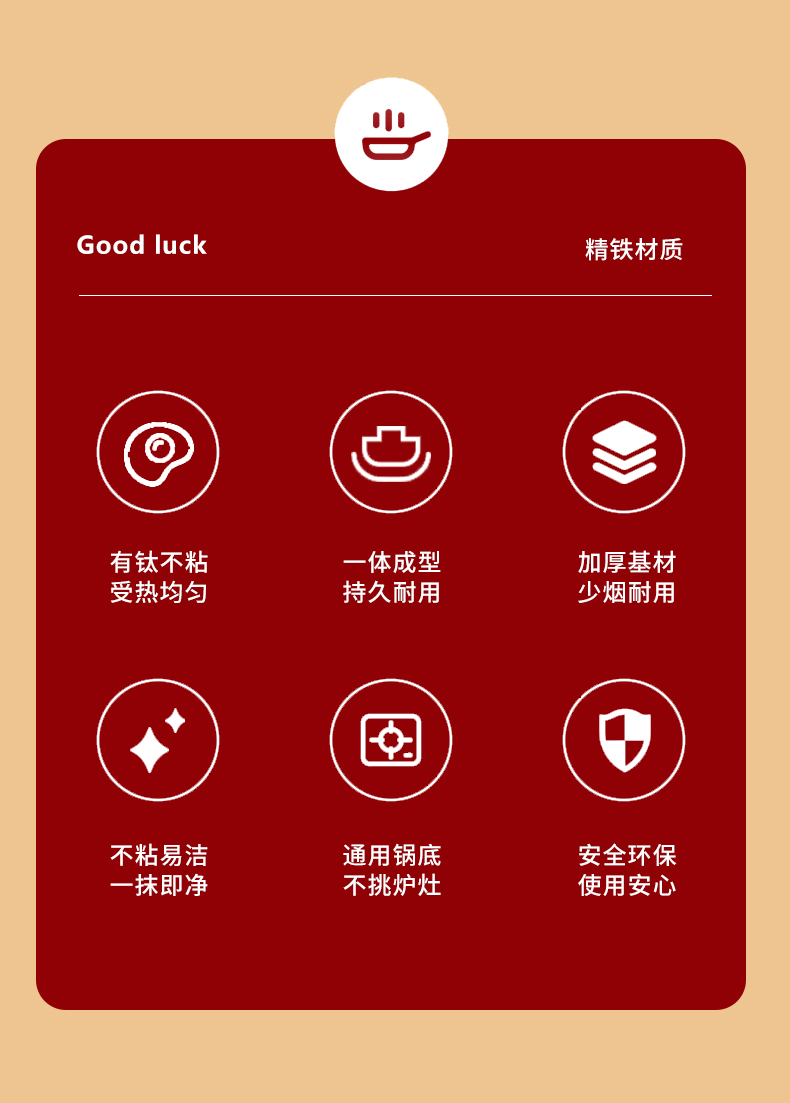 Good luck

精铁材质

有钛不粘
受热均匀

一体成型
持久耐用

加厚基材
少烟耐用

不粘易洁
一抹即净

通用锅底
不挑炉灶

安全环保
使用安心