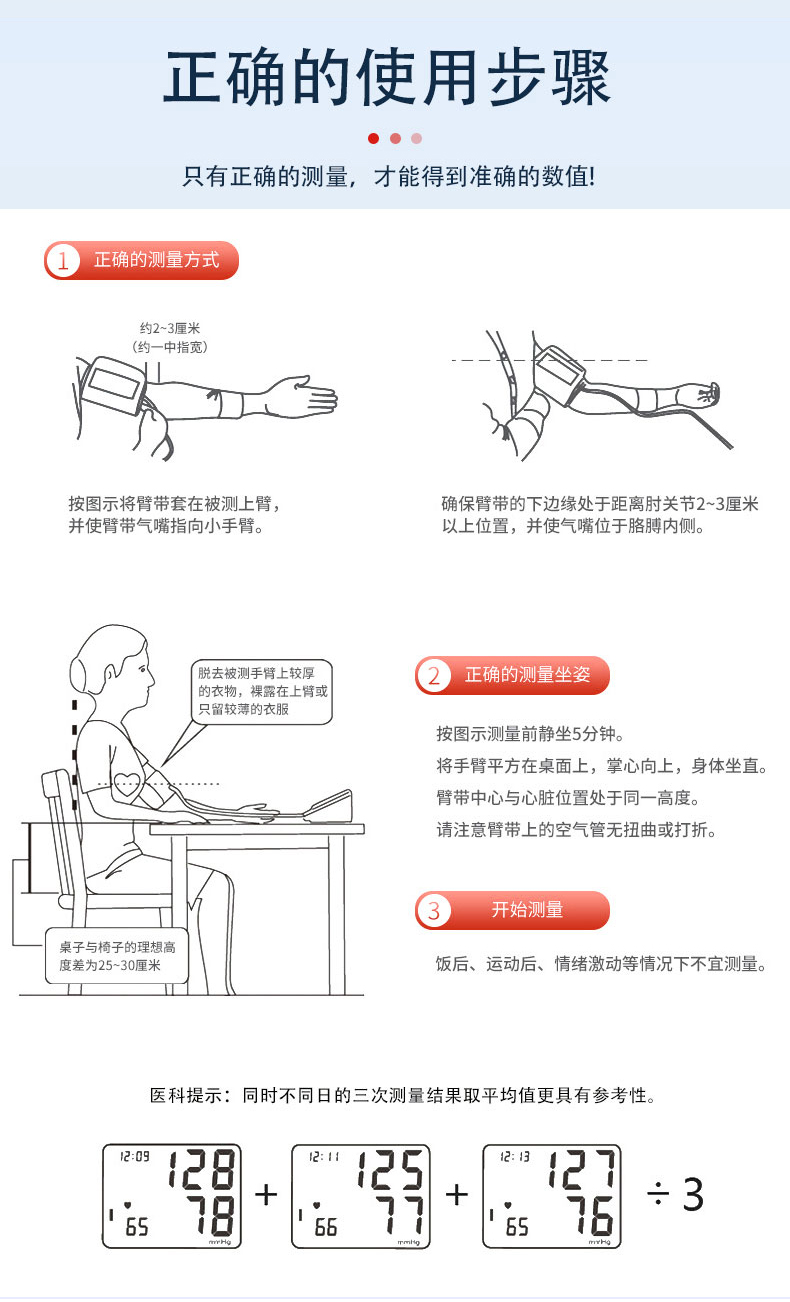 正确的使用步骤

只有正确的测量，才能得到准确的数值!

1 正确的测量方式

约2~3厘米
（约一中指宽）

按图示将臂带套在被测上臂，并使臂带气嘴指向小手臂。

确保臂带的下边缘处于距离肘关节2~3厘米以上位置，并使气嘴位于胳膊内侧。

脱去被测手臂上较厚的衣物，裸露在上臂或只留较薄的衣服

桌子与椅子的理想高度差为25~30厘米

2 正确的测量坐姿

按图示测量前静坐5分钟。
将手臂平方在桌面上，掌心向上，身体坐直。
臂带中心与心脏位置处于同一高度。
请注意臂带上的空气管无扭曲或打折。

3 开始测量

饭后、运动后、情绪激动等情况下不宜测量。

医科提示：同时不同日的三次测量结果取平均值更具有参考性。

12:09 128 78 65 mmHg + 12:11 125 77 66 mmHg + 12:13 127 76 65 mmHg ÷ 3